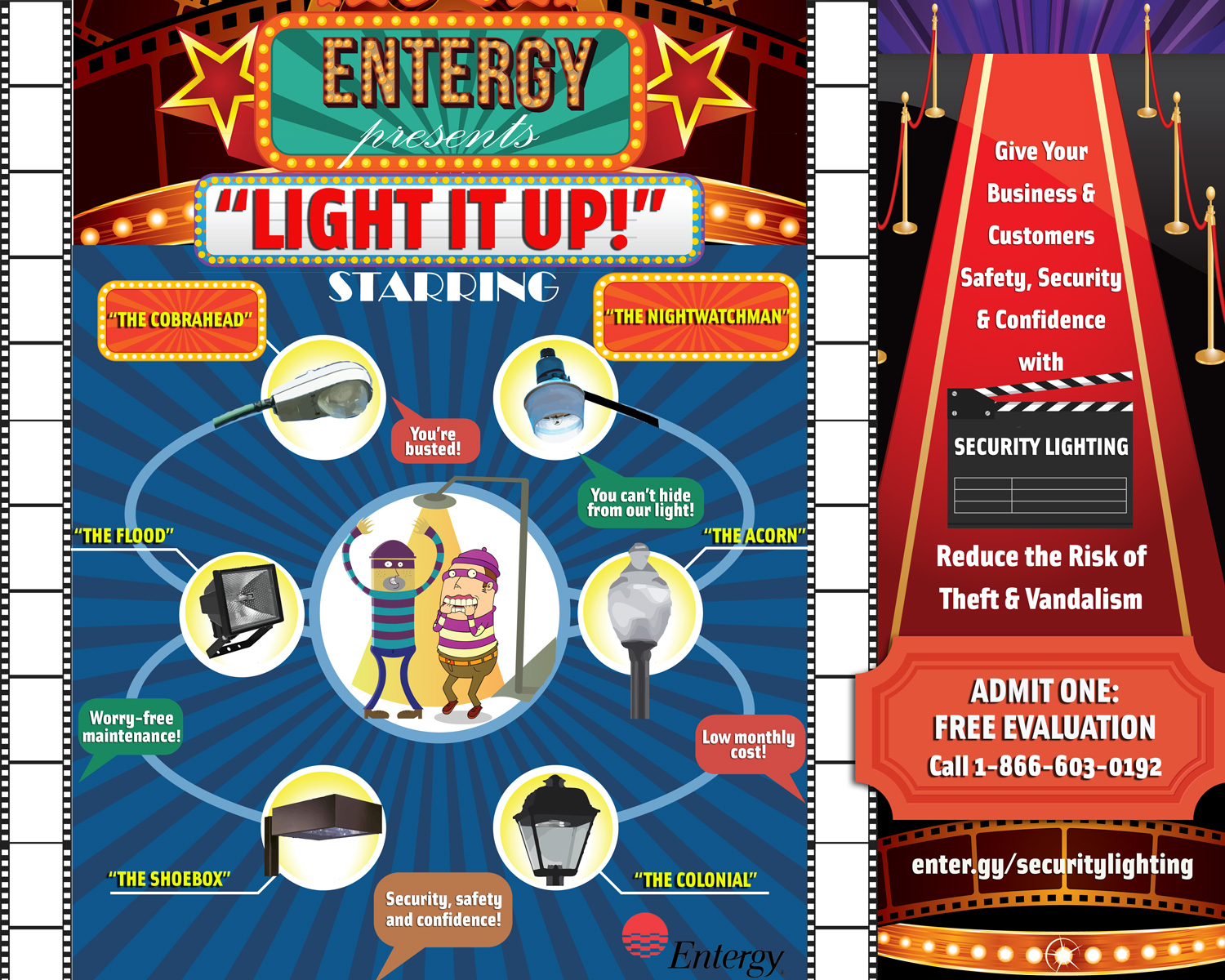 ENTERGY

presents

"LIGHT IT UP!"

STARRING

"THE COBRAHEAD"

"THE NIGHTWATCHMAN"

You're busted!

You can't hide from our light!

"THE FLOOD"

"THE ACORN"

Worry-free maintenance!

Low monthly cost!

"THE SHOEBOX"

"THE COLONIAL"

Security, safety and confidence!

Entergy

Give Your Business & Customers Safety, Security & Confidence with

SECURITY LIGHTING

Reduce the Risk of Theft & Vandalism

ADMIT ONE:
FREE EVALUATION
Call 1-866-603-0192

enter.gy/securitylighting