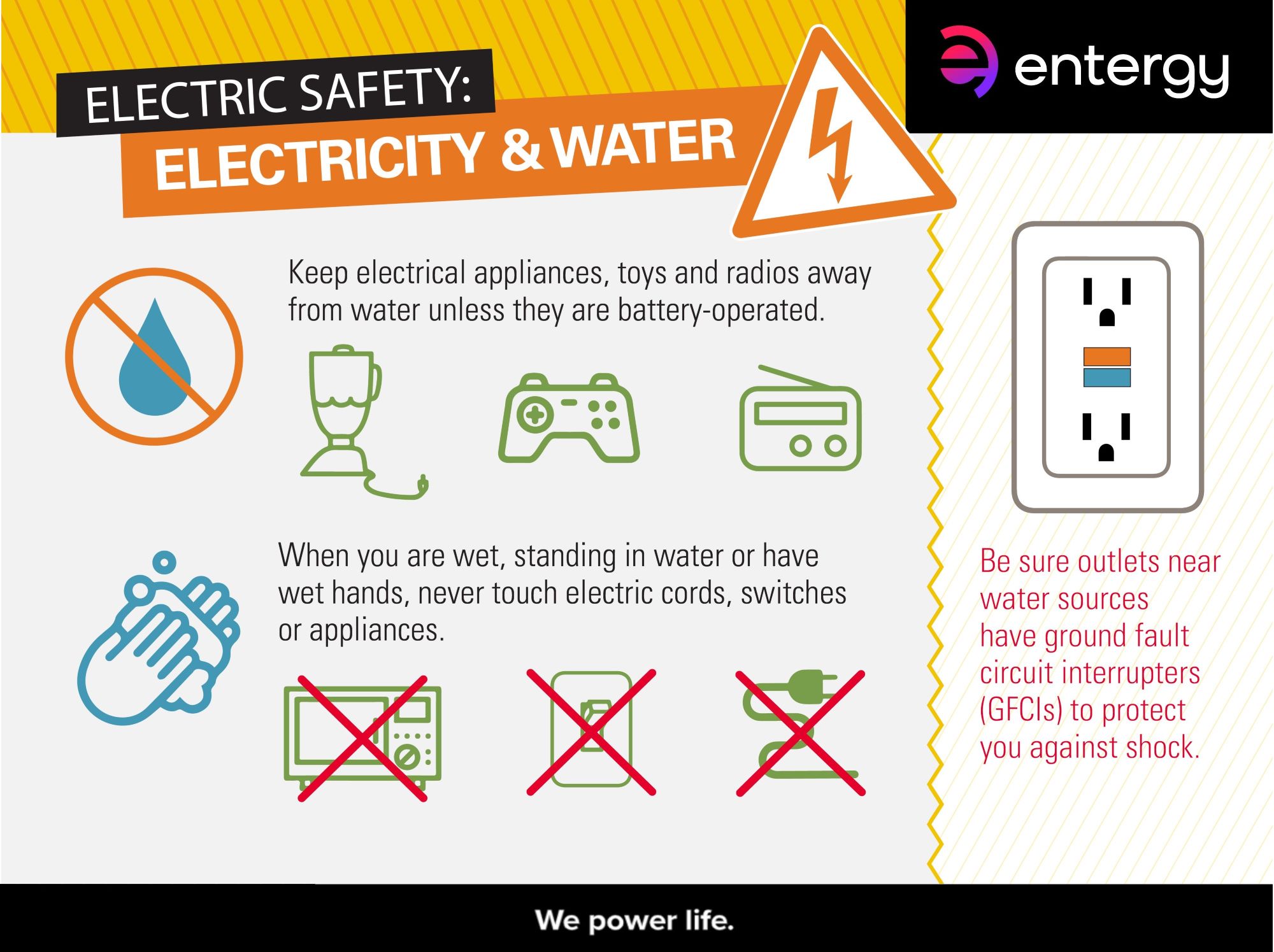 ELECTRIC SAFETY:
ELECTRICITY & WATER

entergy

Keep electrical appliances, toys and radios away from water unless they are battery-operated.

When you are wet, standing in water or have wet hands, never touch electric cords, switches or appliances.

Be sure outlets near water sources have ground fault circuit interrupters (GFCIs) to protect you against shock.

We power life.