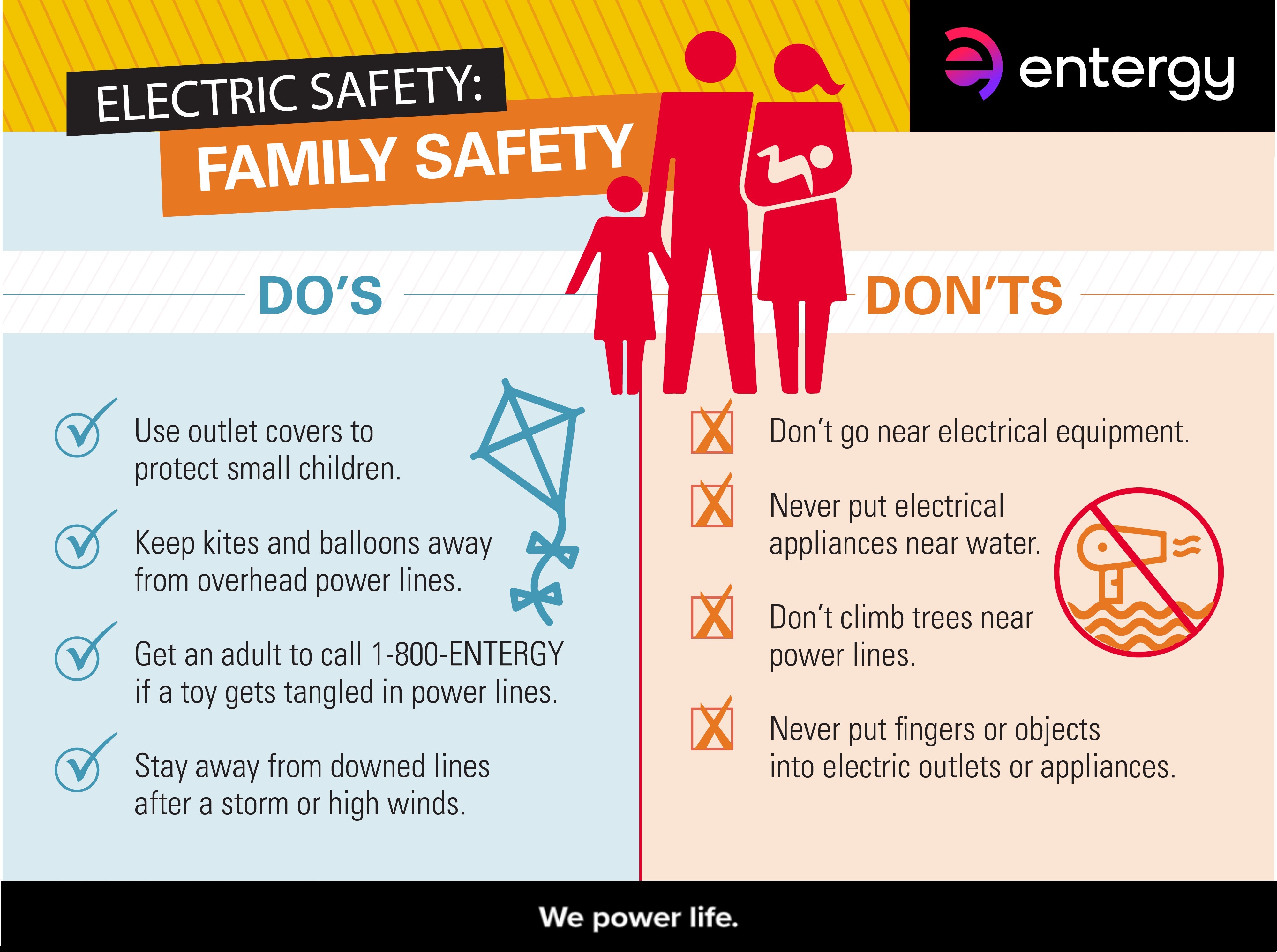 ELECTRIC SAFETY:
FAMILY SAFETY

entergy

DO'S

Use outlet covers to protect small children.

Keep kites and balloons away from overhead power lines.

Get an adult to call 1-800-ENTERGY if a toy gets tangled in power lines.

Stay away from downed lines after a storm or high winds.

DON'TS

Don't go near electrical equipment.

Never put electrical appliances near water.

Don't climb trees near power lines.

Never put fingers or objects into electric outlets or appliances.

We power life.