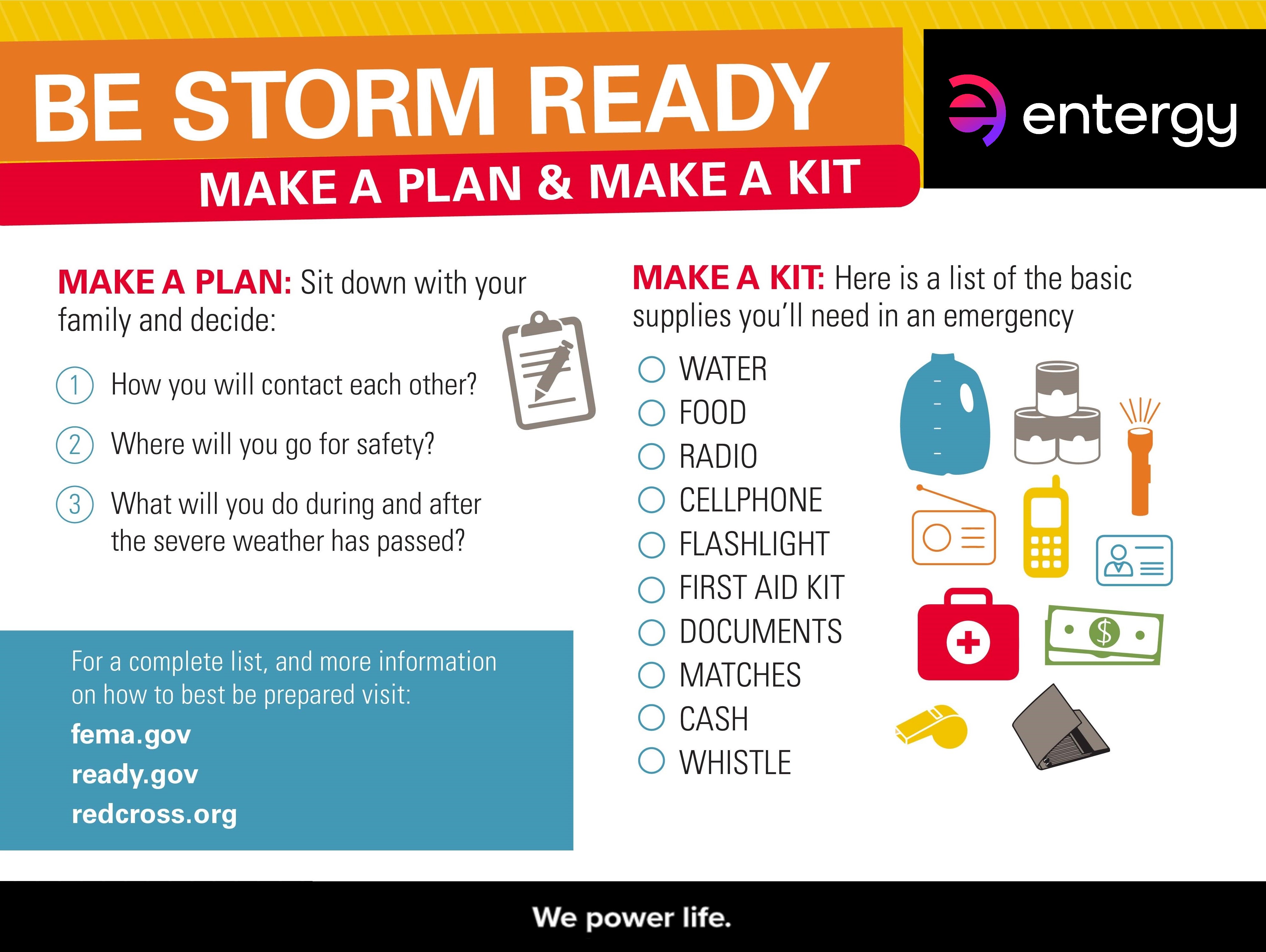 BE STORM READY

MAKE A PLAN & MAKE A KIT

entergy

MAKE A PLAN: Sit down with your family and decide:

1 How you will contact each other?

2 Where will you go for safety?

3 What will you do during and after the severe weather has passed?

For a complete list, and more information on how to best be prepared visit:

fema.gov

ready.gov

redcross.org

MAKE A KIT: Here is a list of the basic supplies you'll need in an emergency

WATER
FOOD
RADIO
CELLPHONE
FLASHLIGHT
FIRST AID KIT
DOCUMENTS
MATCHES
CASH
WHISTLE

$

We power life.