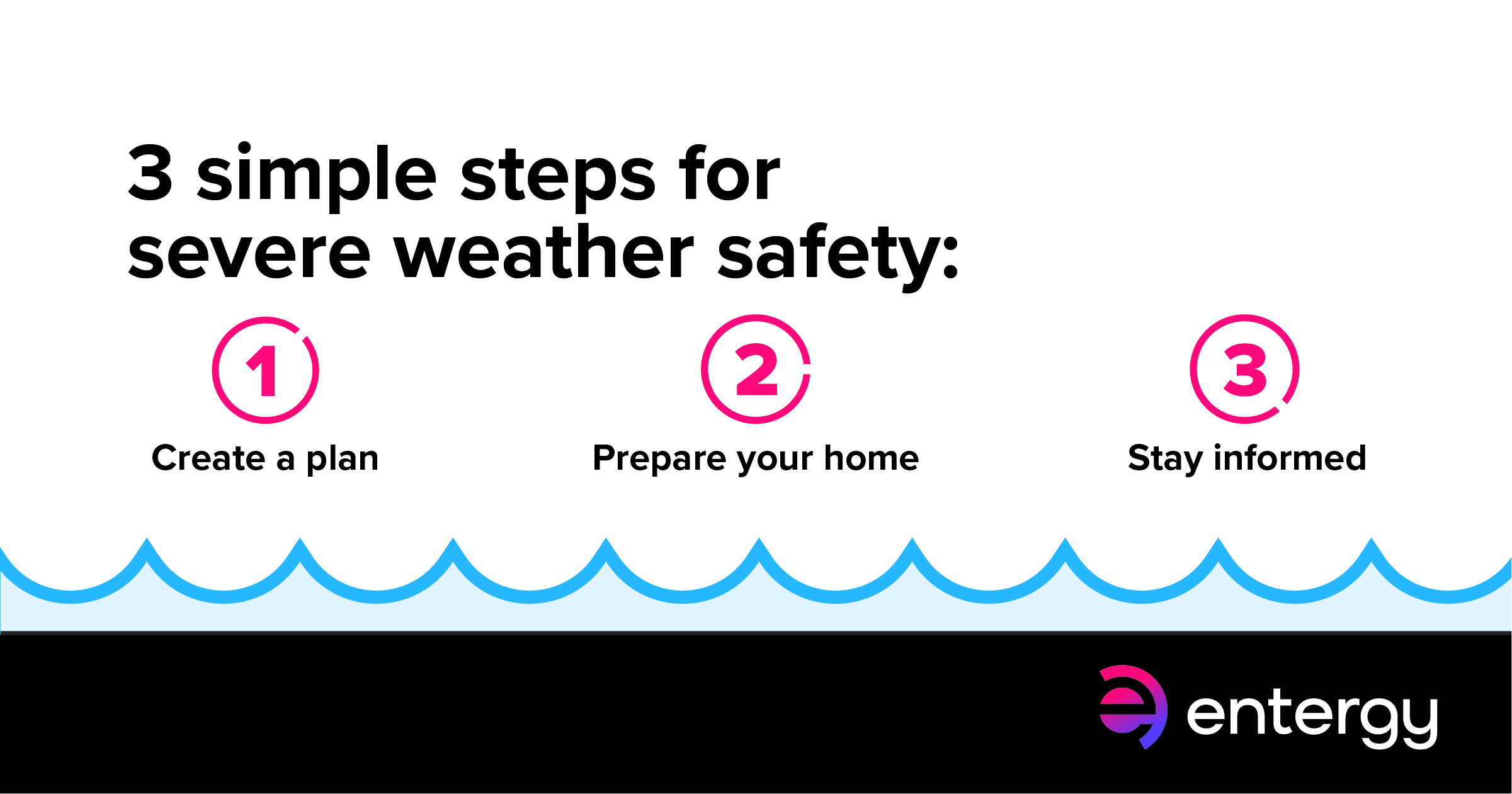 3 simple steps for
severe weather safety:

1
Create a plan

2
Prepare your home

3
Stay informed

entergy