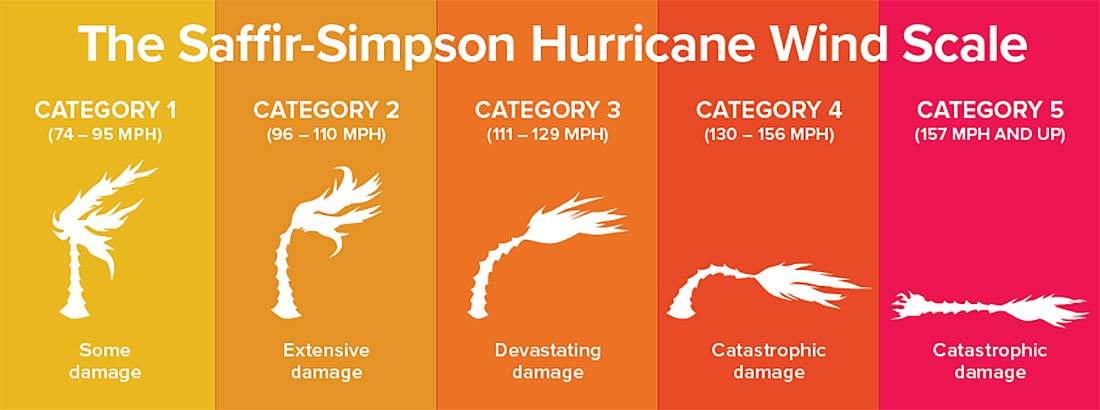 The Saffir-Simpson Hurricane Wind Scale

CATEGORY 1
(74 – 95 MPH)

Some damage

CATEGORY 2
(96 – 110 MPH)

Extensive damage

CATEGORY 3
(111 – 129 MPH)

Devastating damage

CATEGORY 4
(130 – 156 MPH)

Catastrophic damage

CATEGORY 5
(157 MPH AND UP)

Catastrophic damage