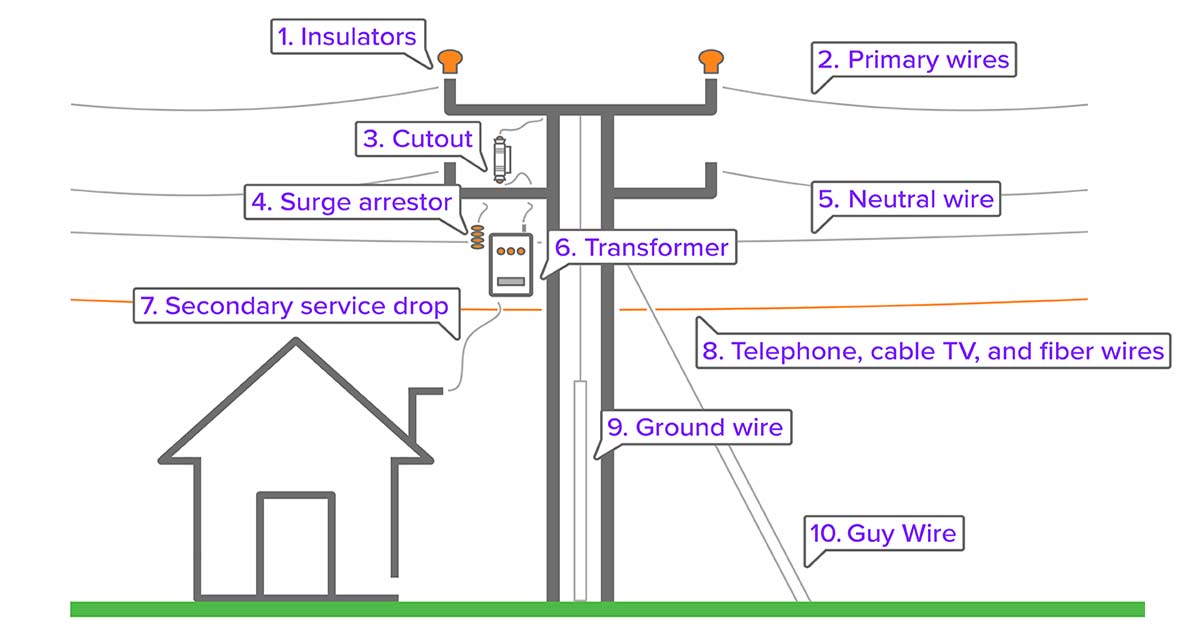 1. Insulators

2. Primary wires

3. Cutout

4. Surge arrestor

5. Neutral wire

6. Transformer

7. Secondary service drop

8. Telephone, cable TV, and fiber wires

9. Ground wire

10. Guy Wire